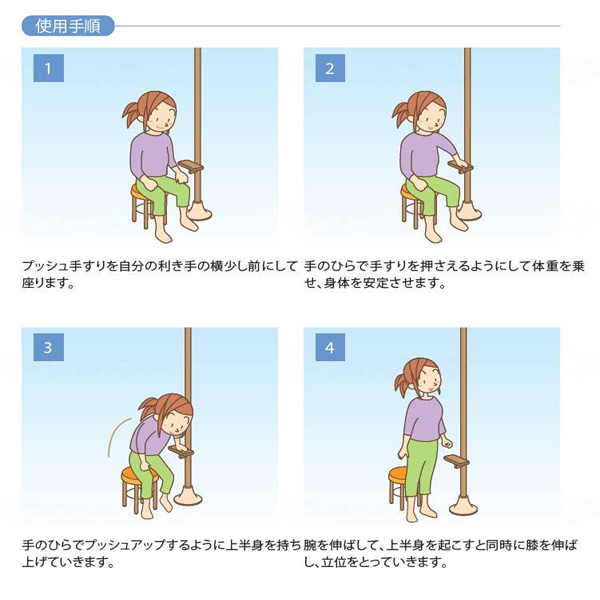 使用手順

1

プッシュ手すりを自分の利き手の横少し前にして座ります。

2

手のひらで手すりを押さえるようにして体重を乗せ、身体を安定させます。

3

手のひらでプッシュアップするように上半身を持ち上げていきます。

4

腕を伸ばして、上半身を起こすと同時に膝を伸ばし、立位をとっていきます。